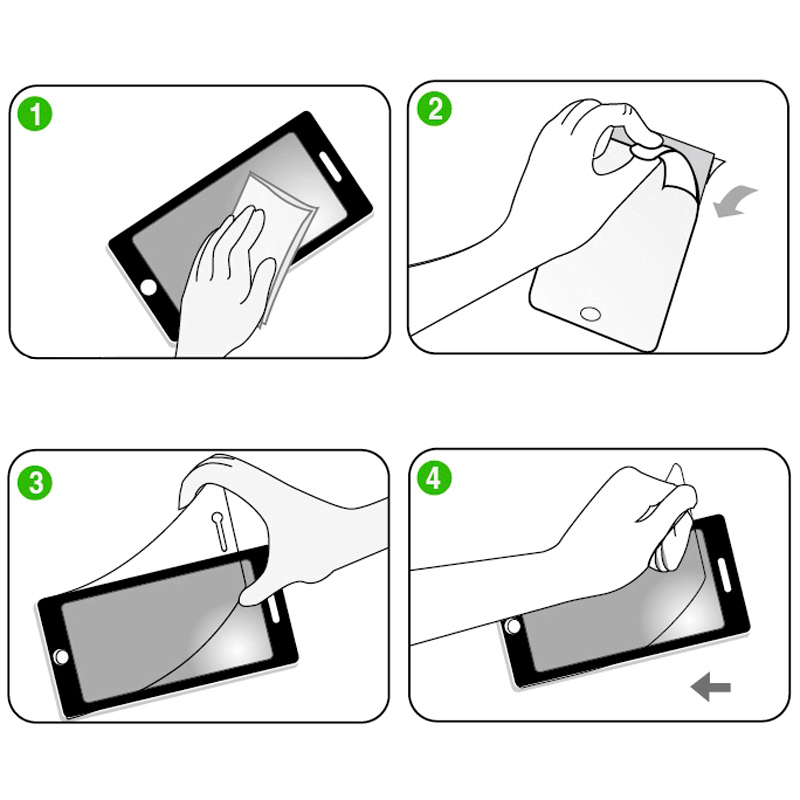 1

2

3

4